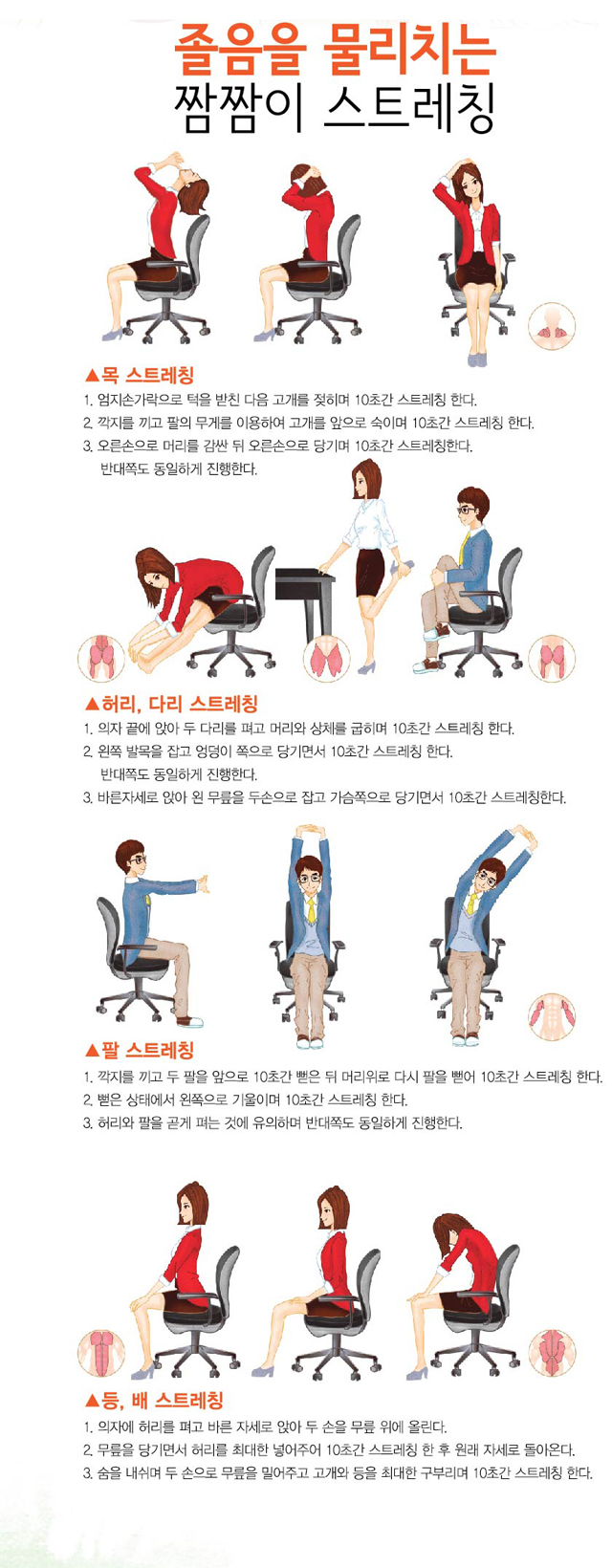 졸음을 물리치는
짬짬이 스트레칭

▲목 스트레칭
1. 엄지손가락으로 턱을 받친 다음 고개를 젖히며 10초간 스트레칭 한다.
2. 깍지를 끼고 팔의 무게를 이용하여 고개를 앞으로 숙이며 10초간 스트레칭 한다.
3. 오른손으로 머리를 감싼 뒤 오른손으로 당기며 10초간 스트레칭한다.
반대쪽도 동일하게 진행한다.

▲허리, 다리 스트레칭
1. 의자 끝에 앉아 두 다리를 펴고 머리와 상체를 굽히며 10초간 스트레칭 한다.
2. 왼쪽 발목을 잡고 엉덩이 쪽으로 당기면서 10초간 스트레칭 한다.
반대쪽도 동일하게 진행한다.
3. 바른자세로 앉아 왼 무릎을 두손으로 잡고 가슴쪽으로 당기면서 10초간 스트레칭한다.

▲팔 스트레칭
1. 깍지를 끼고 두 팔을 앞으로 10초간 뻗은 뒤 머리위로 다시 팔을 뻗어 10초간 스트레칭 한다.
2. 뻗은 상태에서 왼쪽으로 기울이며 10초간 스트레칭 한다.
3. 허리와 팔을 곧게 펴는 것에 유의하며 반대쪽도 동일하게 진행한다.

▲등, 배 스트레칭
1. 의자에 허리를 펴고 바른 자세로 앉아 두 손을 무릎 위에 올린다.
2. 무릎을 당기면서 허리를 최대한 넣어주어 10초간 스트레칭 한 후 원래 자세로 돌아온다.
3. 숨을 내쉬며 두 손으로 무릎을 밀어주고 고개와 등을 최대한 구부리며 10초간 스트레칭 한다.